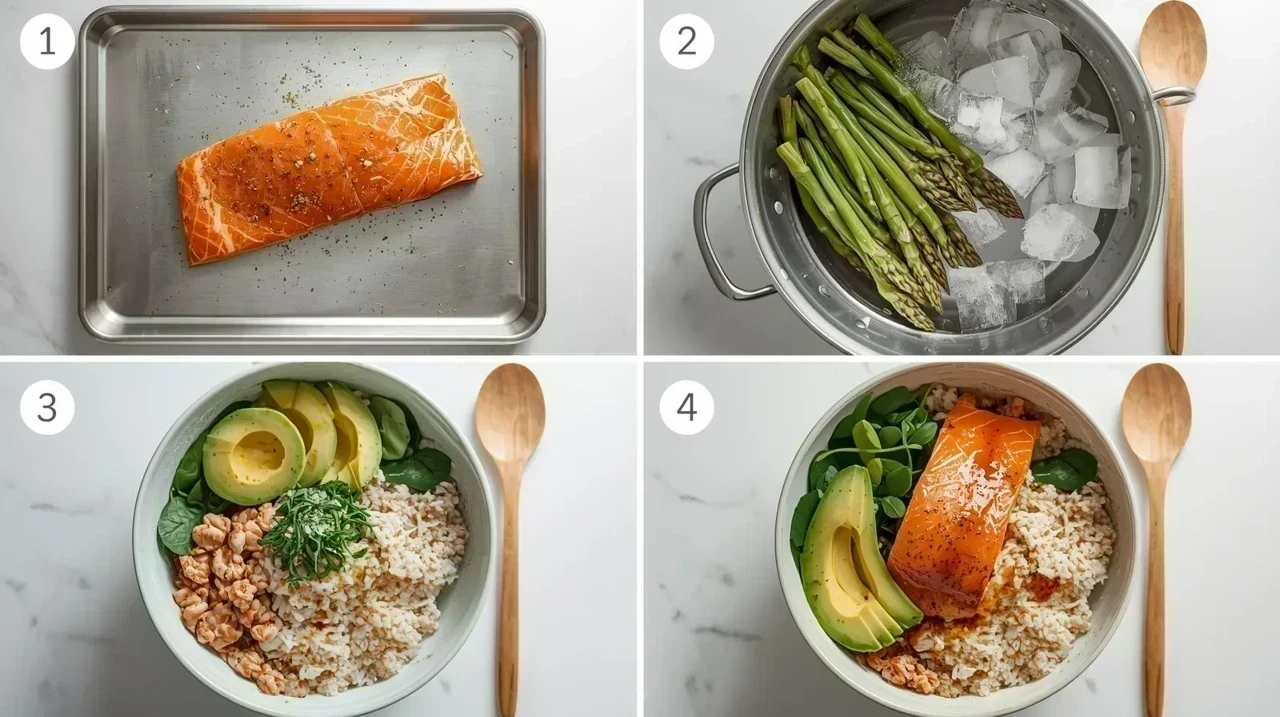 1

2

3

4